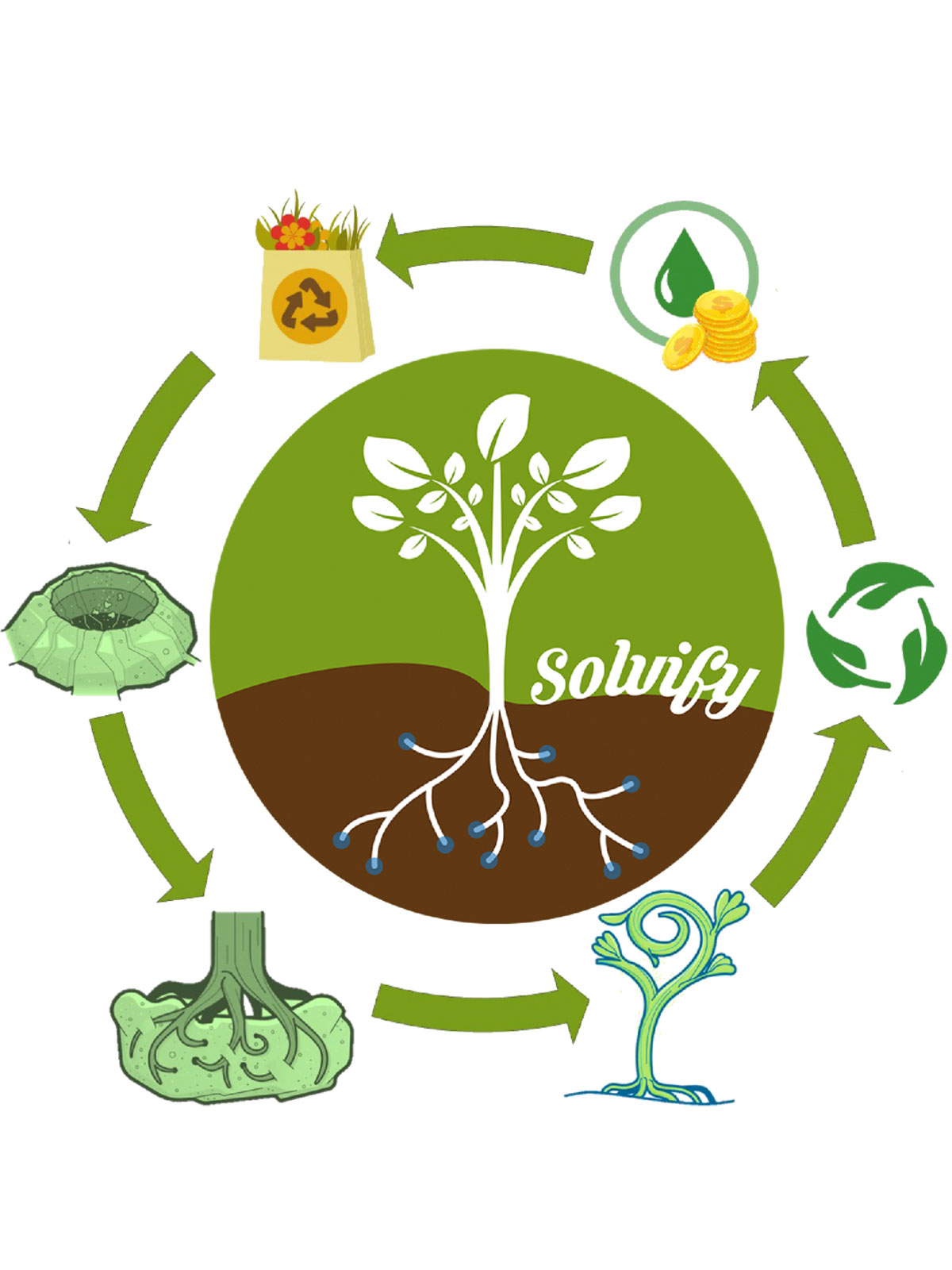 Solvify